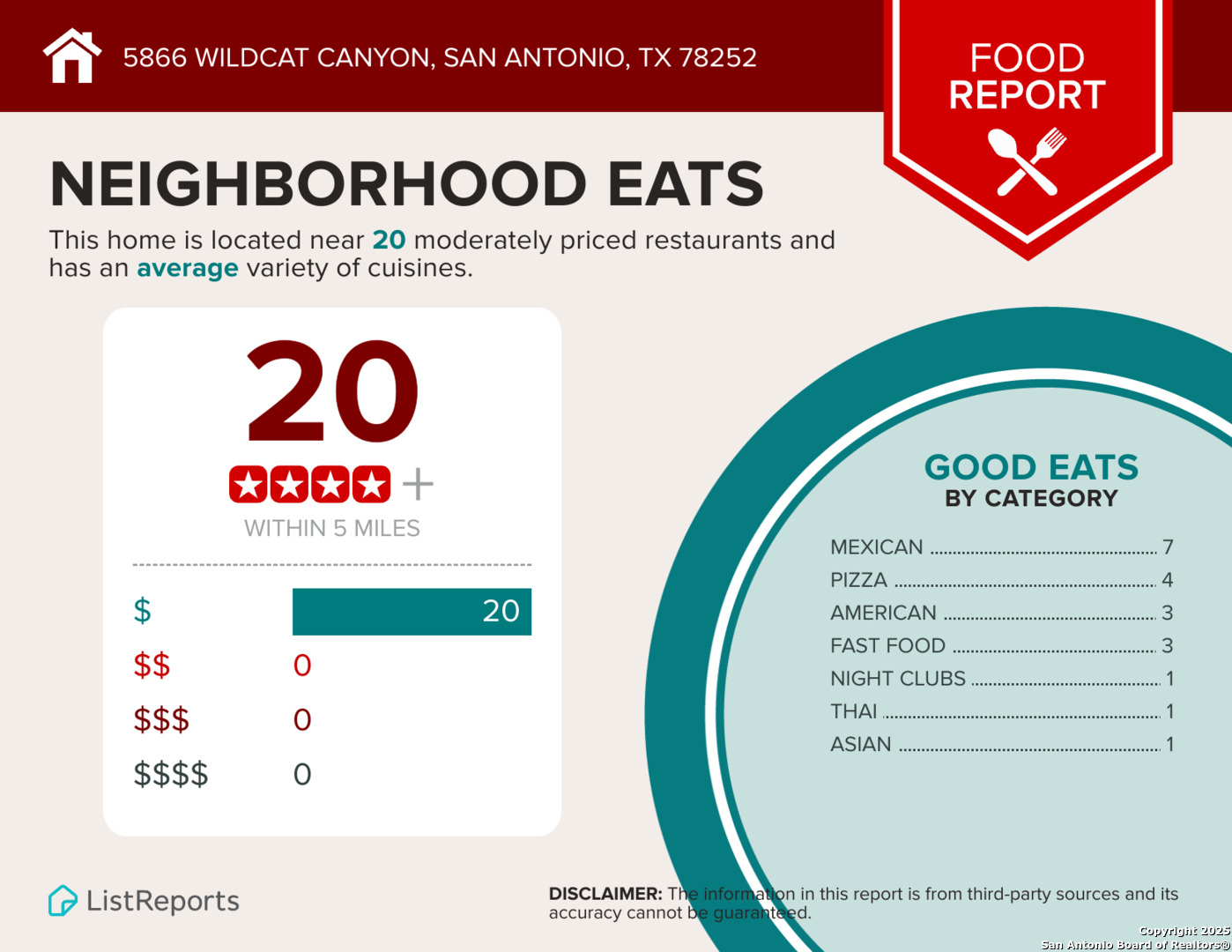 5866 WILDCAT CANYON, SAN ANTONIO, TX 78252

FOOD
REPORT

NEIGHBORHOOD EATS

This home is located near 20 moderately priced restaurants and has an average variety of cuisines.

20

+

WITHIN 5 MILES

$ 20
$$ 0
$$$ 0
$$$$ 0

GOOD EATS
BY CATEGORY

MEXICAN 7
PIZZA 4
AMERICAN 3
FAST FOOD 3
NIGHT CLUBS 1
THAI 1
ASIAN 1

ListReports

DISCLAIMER: The information in this report is from third-party sources and its accuracy cannot be guaranteed.

Copyright 2025
San Antonio Board of Realtors®