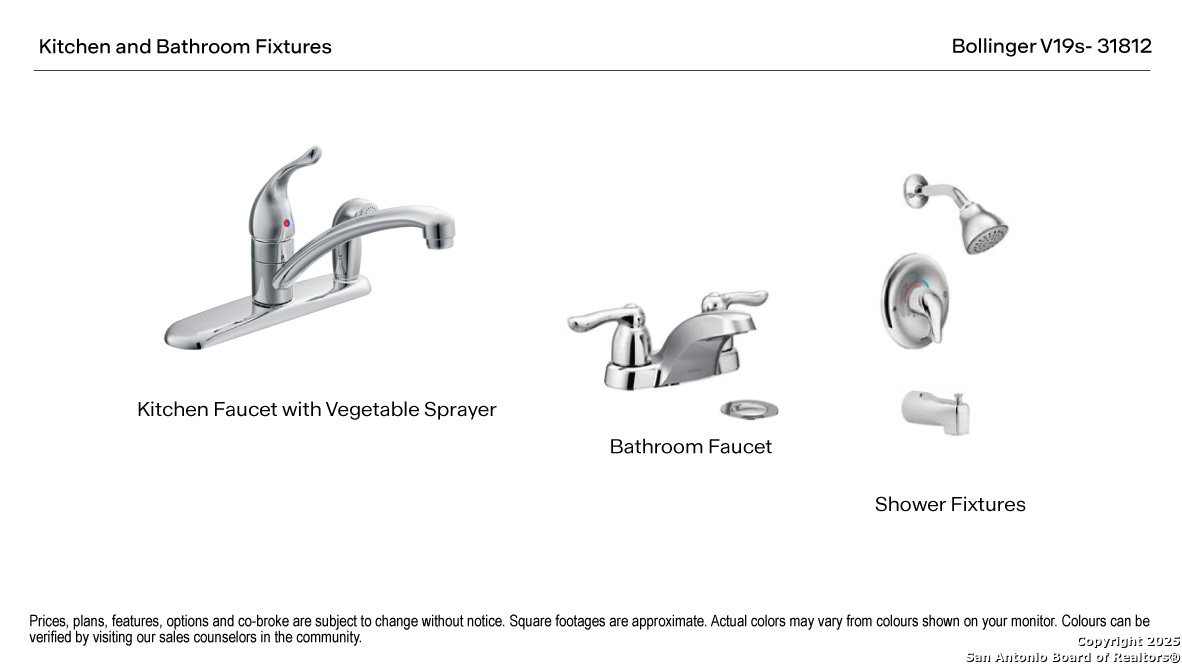 Kitchen and Bathroom Fixtures

Bollinger V19s- 31812

Kitchen Faucet with Vegetable Sprayer

Bathroom Faucet

Shower Fixtures

Prices, plans, features, options and co-broke are subject to change without notice. Square footages are approximate. Actual colors may vary from colours shown on your monitor. Colours can be verified by visiting our sales counselors in the community.

Copyright 2025
San Antonio Board of Realtors®